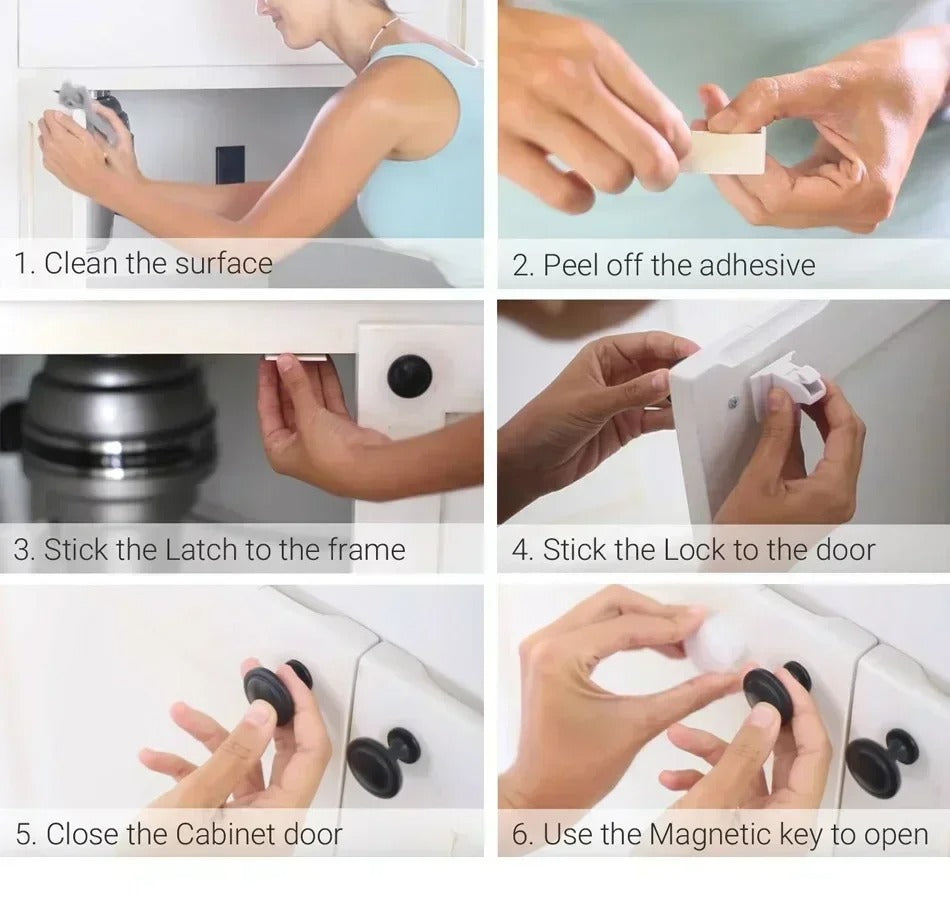 1. Clean the surface

2. Peel off the adhesive

3. Stick the Latch to the frame

4. Stick the Lock to the door

5. Close the Cabinet door

6. Use the Magnetic key to open